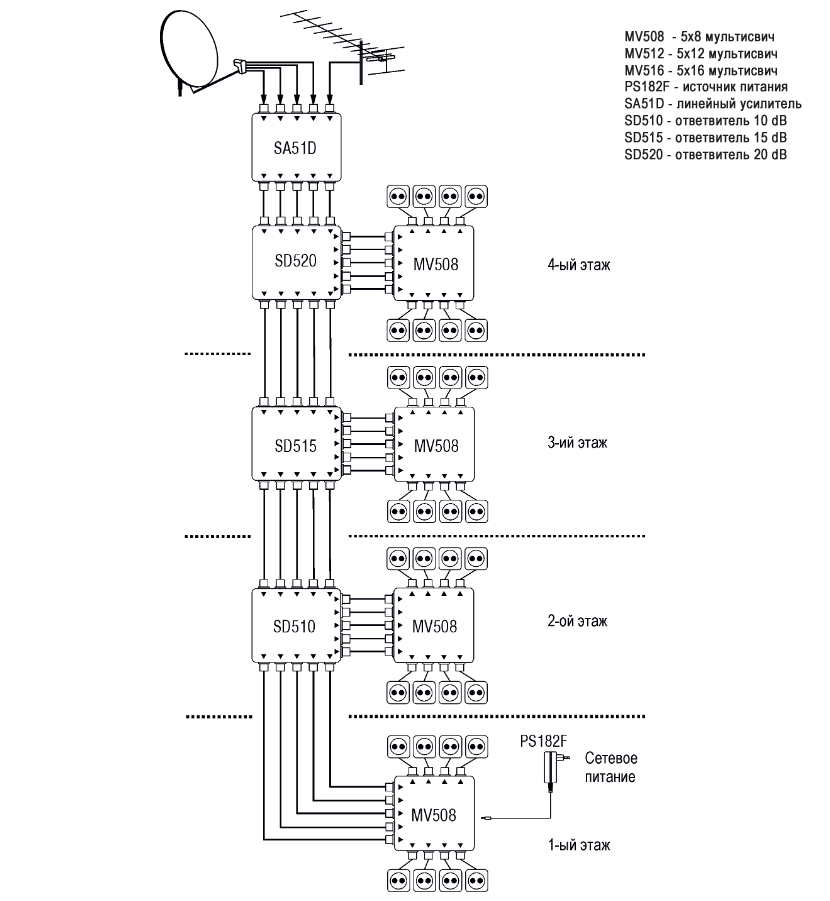 MV508 - 5x8 мультисвич
MV512 - 5x12 мультисвич
MV516 - 5x16 мультисвич
PS182F - источник питания
SA51D - линейный усилитель
SD510 - ответвитель 10 dB
SD515 - ответвитель 15 dB
SD520 - ответвитель 20 dB

SA51D

SD520

MV508

4-ый этаж

SD515

MV508

3-ий этаж

SD510

MV508

2-ой этаж

PS182F

Сетевое питание

MV508

1-ый этаж