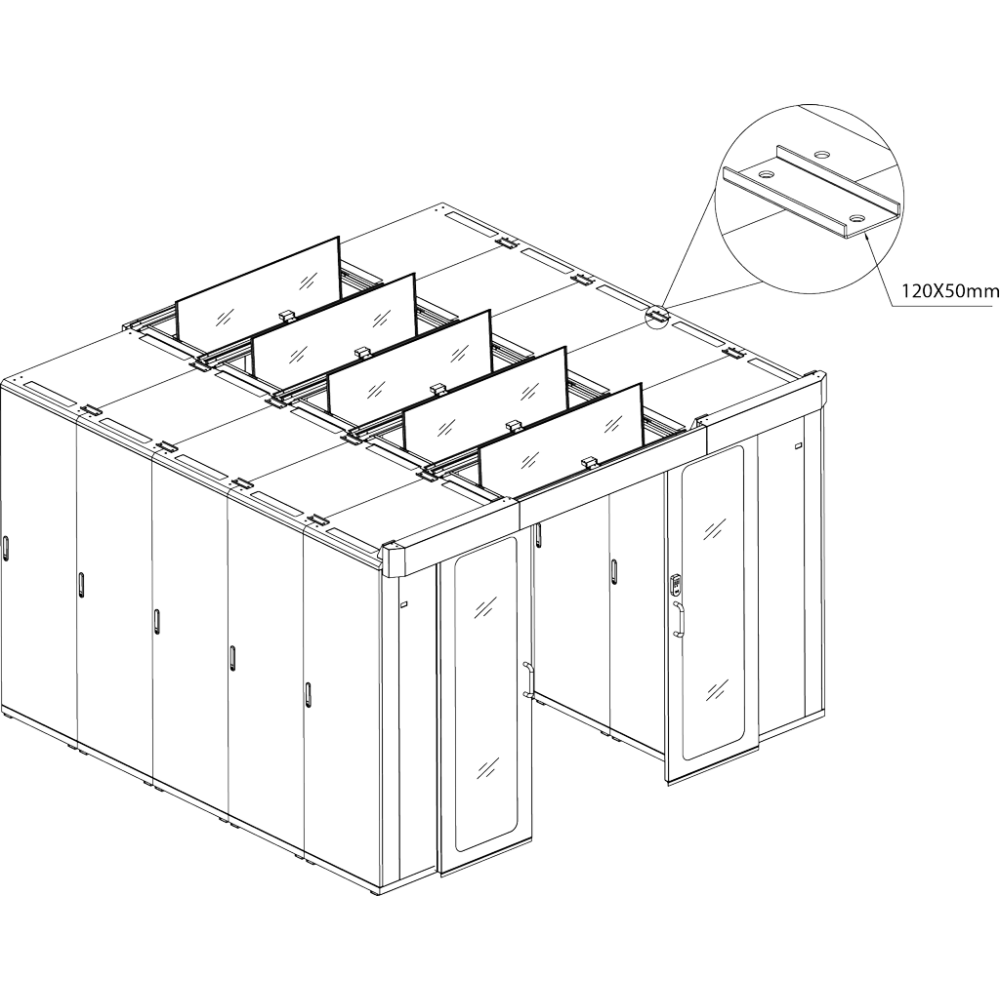 120X50mm